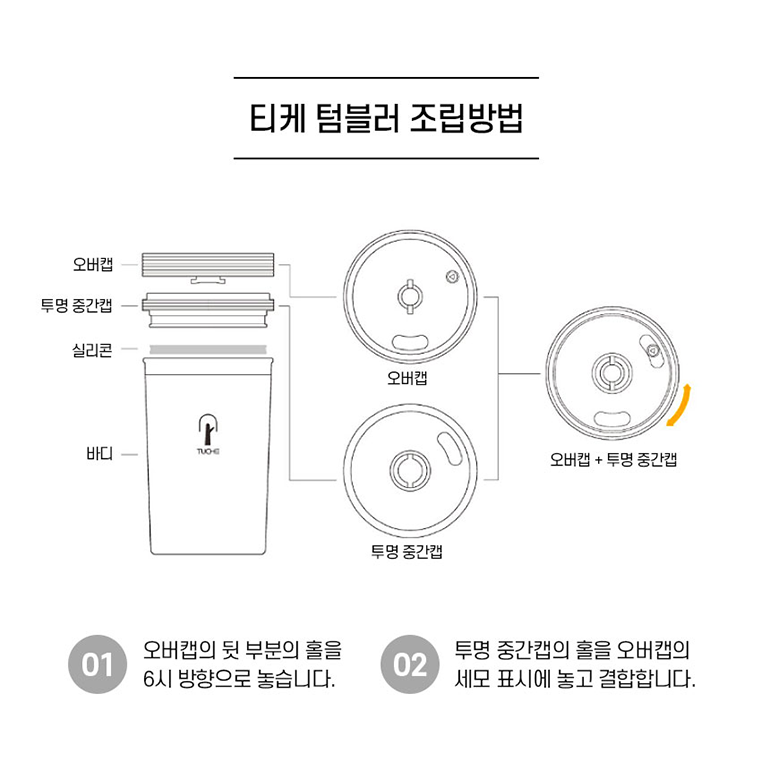 티케 텀블러 조립방법

오버캡
투명 중간캡
실리콘
바디

TUCHE

오버캡

투명 중간캡

오버캡 + 투명 중간캡

01
오버캡의 뒷 부분의 홀을 6시 방향으로 놓습니다.

02
투명 중간캡의 홀을 오버캡의 세모 표시에 놓고 결합합니다.